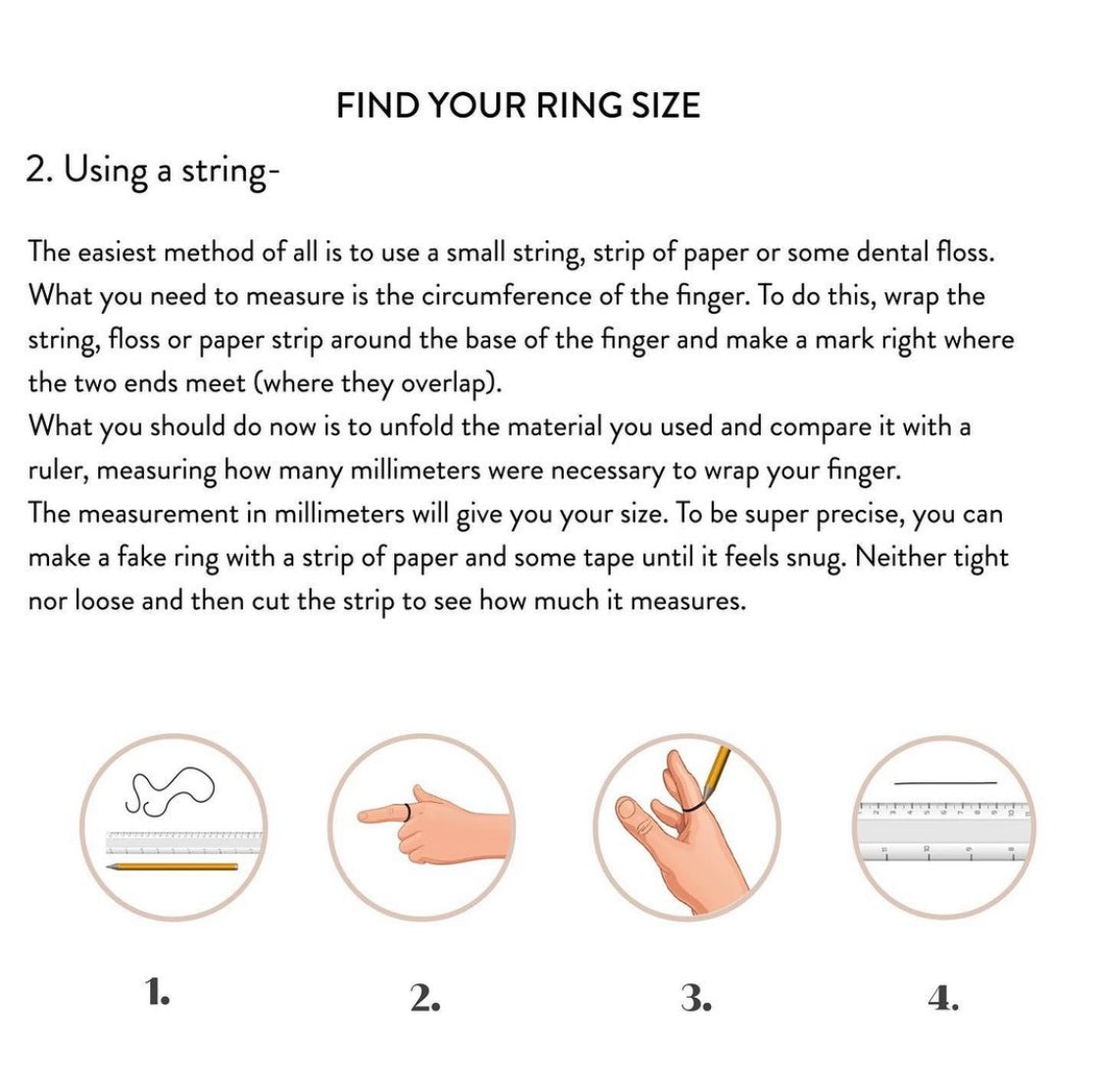 FIND YOUR RING SIZE

2. Using a string-

The easiest method of all is to use a small string, strip of paper or some dental floss. What you need to measure is the circumference of the finger. To do this, wrap the string, floss or paper strip around the base of the finger and make a mark right where the two ends meet (where they overlap).
What you should do now is to unfold the material you used and compare it with a ruler, measuring how many millimeters were necessary to wrap your finger.
The measurement in millimeters will give you your size. To be super precise, you can make a fake ring with a strip of paper and some tape until it feels snug. Neither tight nor loose and then cut the strip to see how much it measures.

1.

2.

3.

4.