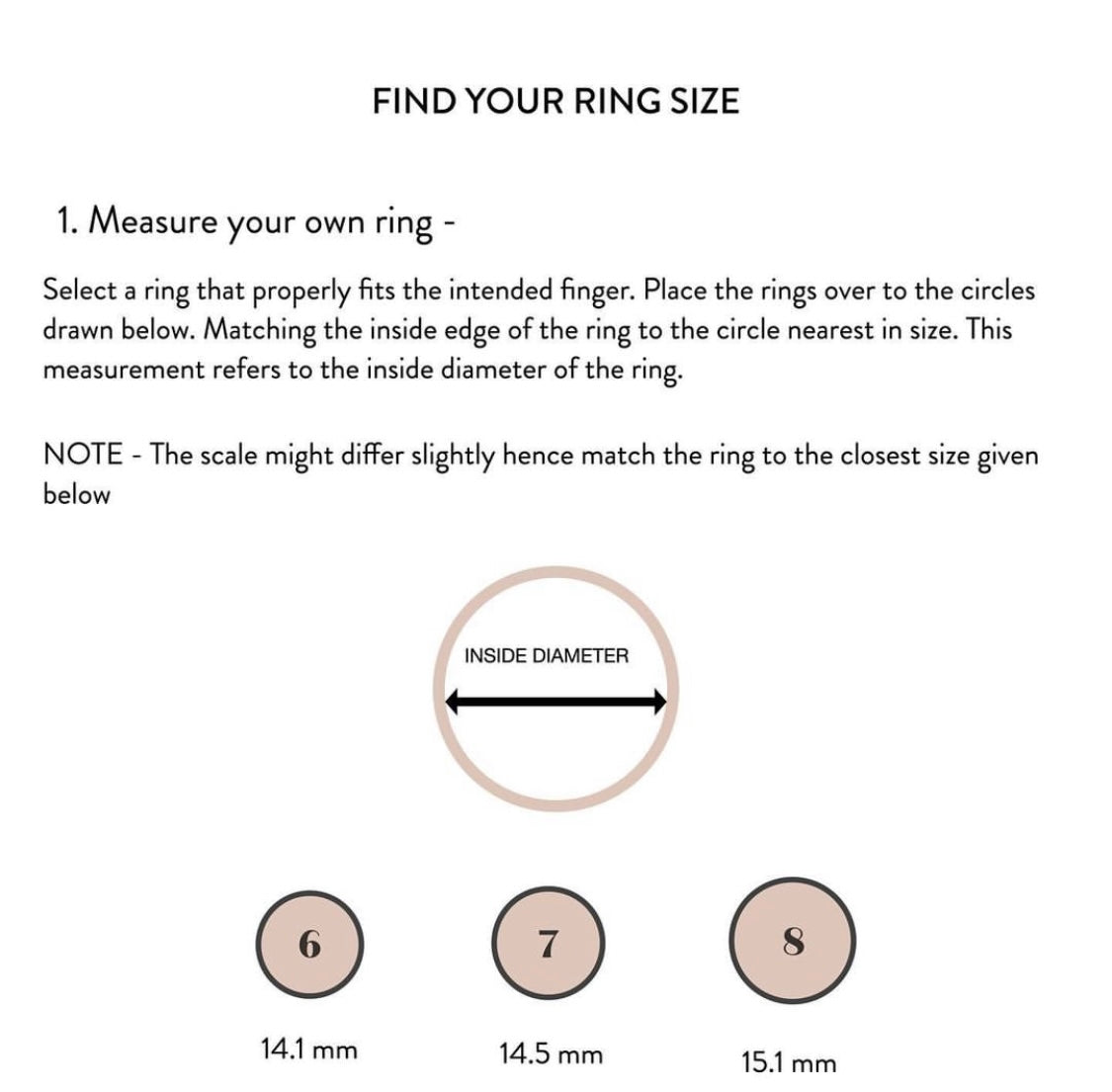 FIND YOUR RING SIZE

1. Measure your own ring -

Select a ring that properly fits the intended finger. Place the rings over to the circles drawn below. Matching the inside edge of the ring to the circle nearest in size. This measurement refers to the inside diameter of the ring.

NOTE - The scale might differ slightly hence match the ring to the closest size given below

INSIDE DIAMETER

6

7

8

14.1 mm

14.5 mm

15.1 mm